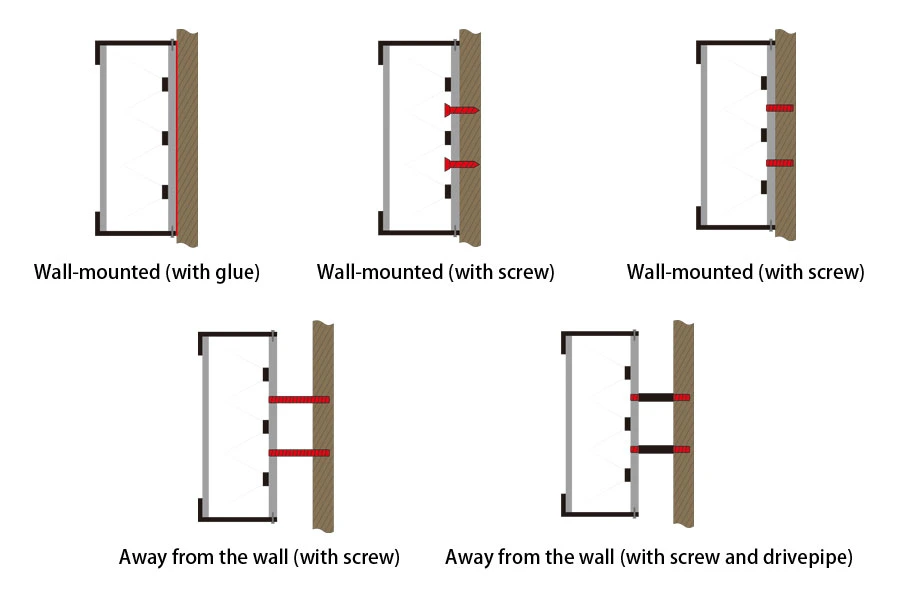 Wall-mounted (with glue)

Wall-mounted (with screw)

Wall-mounted (with screw)

Away from the wall (with screw)

Away from the wall (with screw and drivepipe)